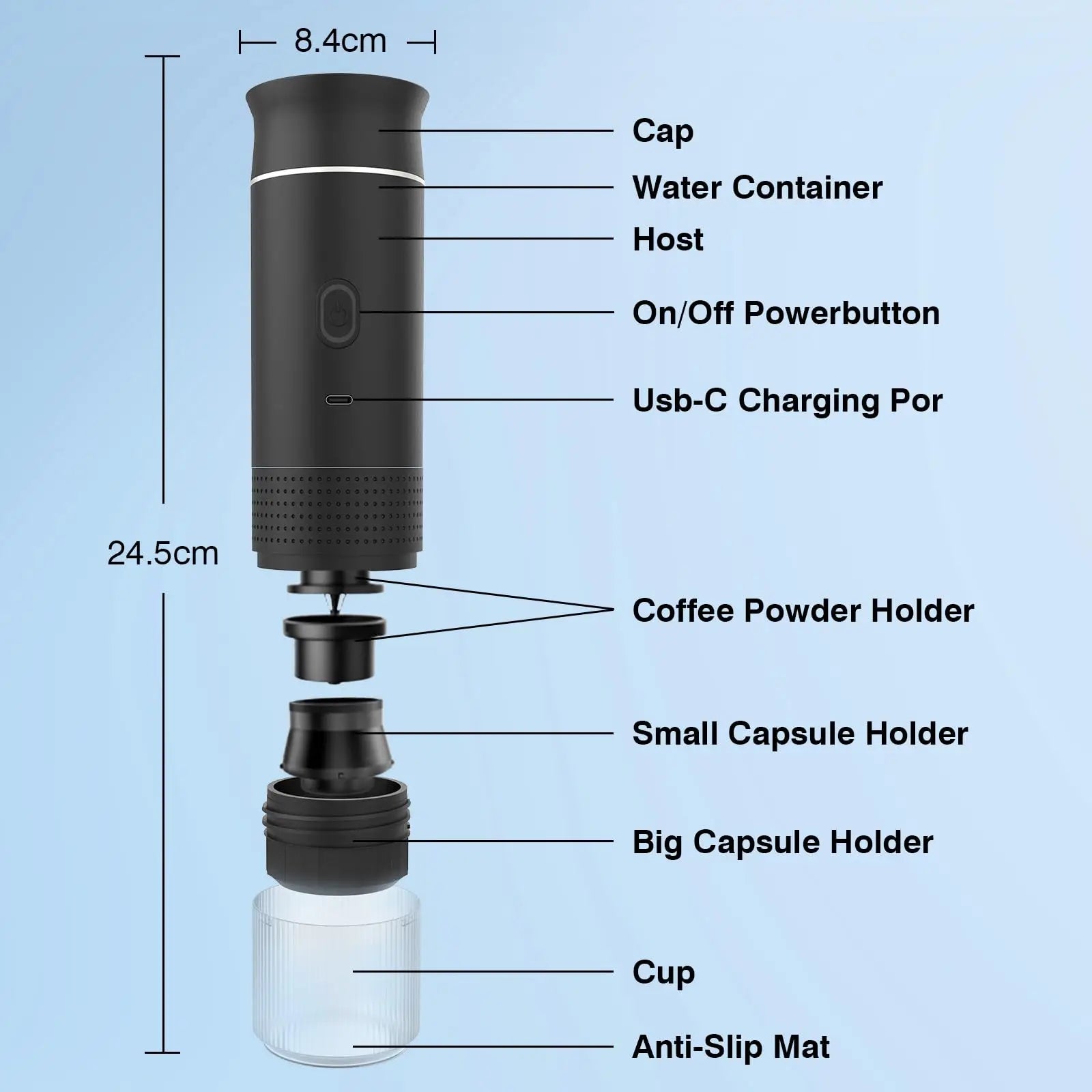 8.4cm

24.5cm

Cap

Water Container

Host

On/Off Powerbutton

Usb-C Charging Por

Coffee Powder Holder

Small Capsule Holder

Big Capsule Holder

Cup

Anti-Slip Mat